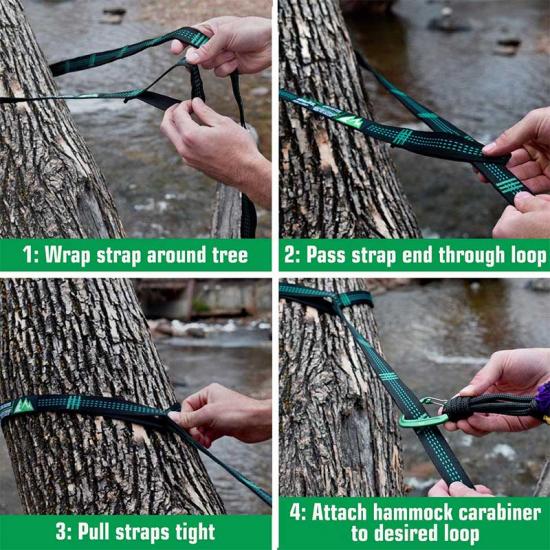 1: Wrap strap around tree

2: Pass strap end through loop

3: Pull straps tight

4: Attach hammock carabiner to desired loop