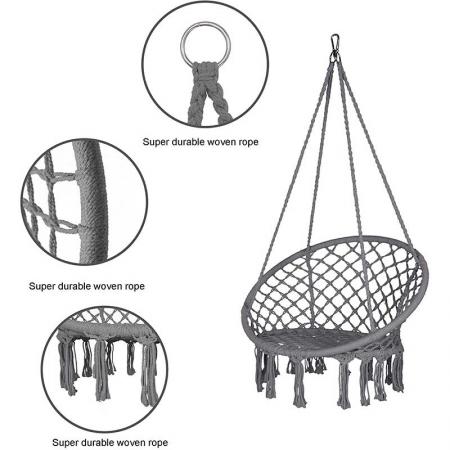 Super durable woven rope

Super durable woven rope

Super durable woven rope