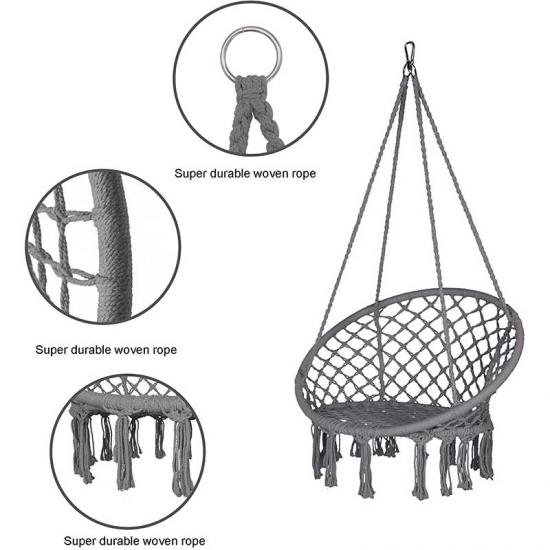 Super durable woven rope

Super durable woven rope

Super durable woven rope