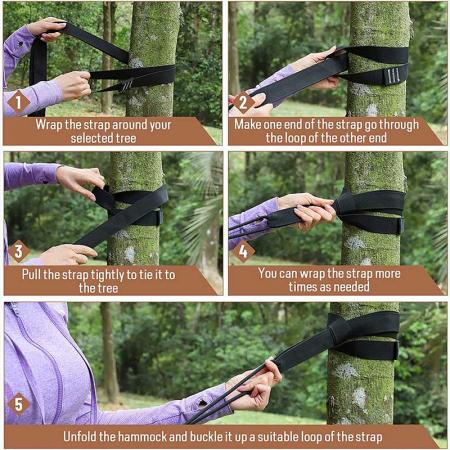 1
Wrap the strap around your selected tree

2
Make one end of the strap go through the loop of the other end

3
Pull the strap tightly to tie it to the tree

4
You can wrap the strap more times as needed

5
Unfold the hammock and buckle it up a suitable loop of the strap