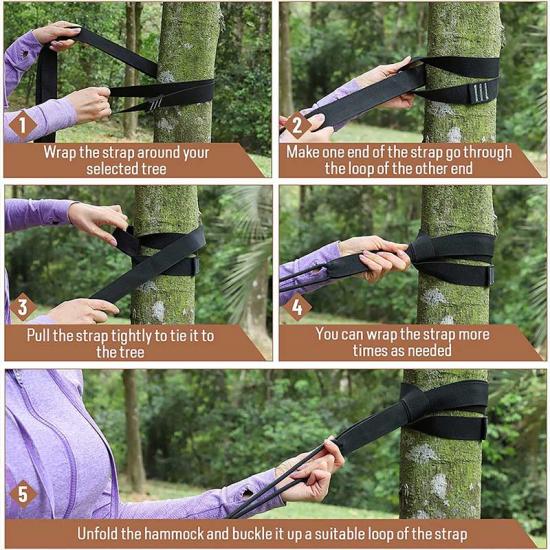 1
Wrap the strap around your selected tree

2
Make one end of the strap go through the loop of the other end

3
Pull the strap tightly to tie it to the tree

4
You can wrap the strap more times as needed

5
Unfold the hammock and buckle it up a suitable loop of the strap