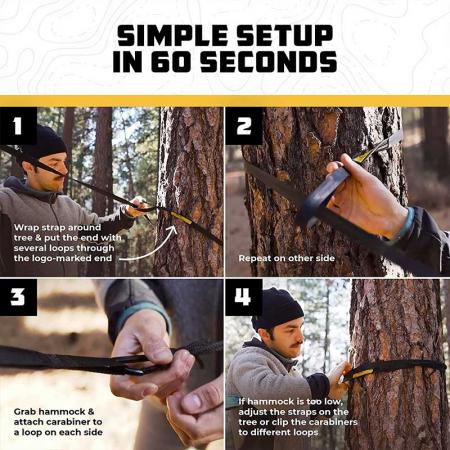 SIMPLE SETUP IN 60 SECONDS

1

Wrap strap around tree & put the end with several loops through the logo-marked end

2

Repeat on other side

3

Grab hammock & attach carabiner to a loop on each side

4

If hammock is too low, adjust the straps on the tree or clip the carabiners to different loops