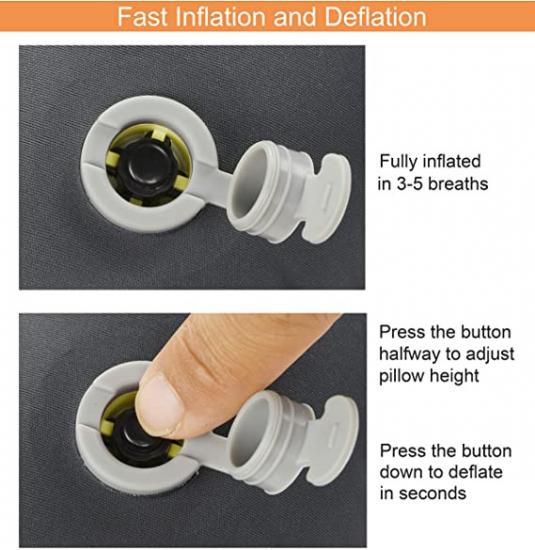 Fast Inflation and Deflation

Fully inflated in 3-5 breaths

Press the button halfway to adjust pillow height

Press the button down to deflate in seconds