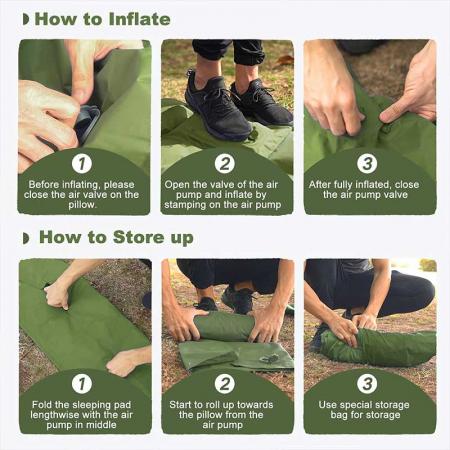 How to Inflate

1
Before inflating, please close the air valve on the pillow.

2
Open the valve of the air pump and inflate by stamping on the air pump

3
After fully inflated, close the air pump valve

How to Store up

1
Fold the sleeping pad lengthwise with the air pump in middle

2
Start to roll up towards the pillow from the air pump

3
Use special storage bag for storage