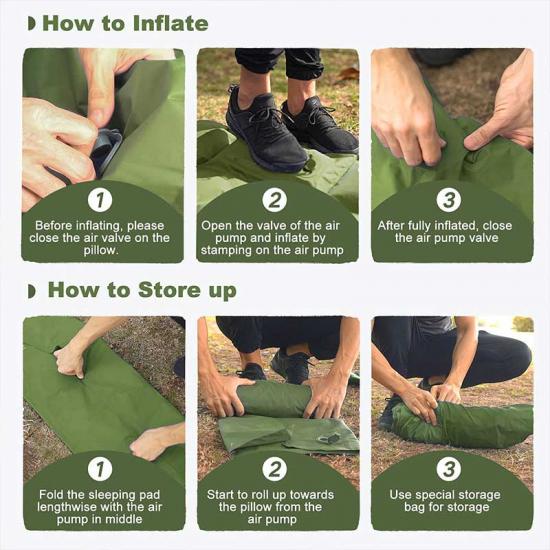 How to Inflate

1
Before inflating, please close the air valve on the pillow.

2
Open the valve of the air pump and inflate by stamping on the air pump

3
After fully inflated, close the air pump valve

How to Store up

1
Fold the sleeping pad lengthwise with the air pump in middle

2
Start to roll up towards the pillow from the air pump

3
Use special storage bag for storage