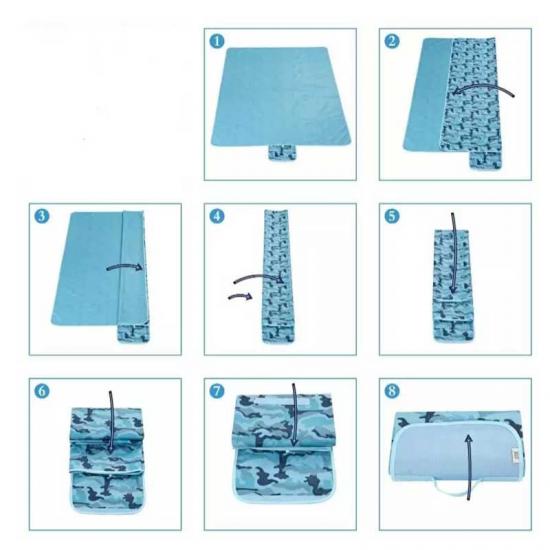 1
2
3
4
5
6
7
8