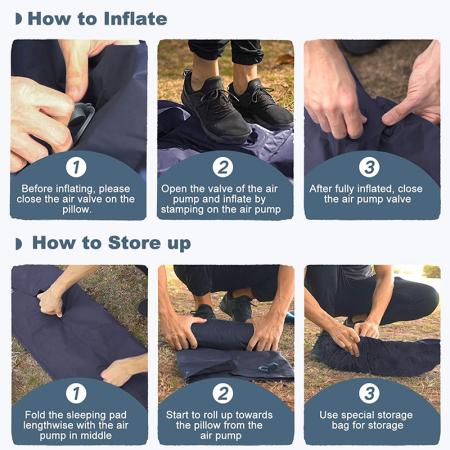 How to Inflate

1
Before inflating, please close the air valve on the pillow.

2
Open the valve of the air pump and inflate by stamping on the air pump

3
After fully inflated, close the air pump valve

How to Store up

1
Fold the sleeping pad lengthwise with the air pump in middle

2
Start to roll up towards the pillow from the air pump

3
Use special storage bag for storage