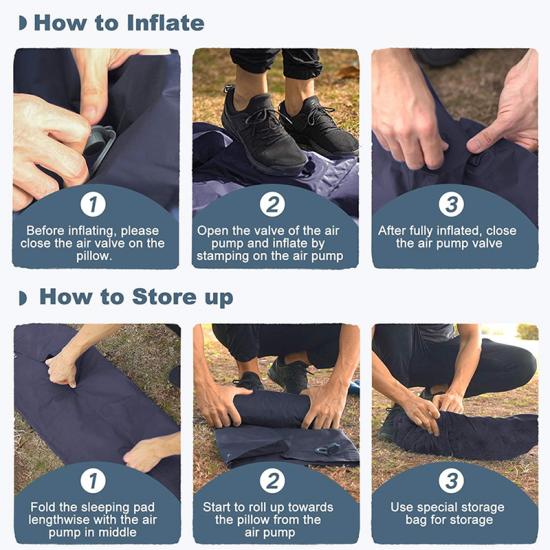 How to Inflate

1
Before inflating, please close the air valve on the pillow.

2
Open the valve of the air pump and inflate by stamping on the air pump

3
After fully inflated, close the air pump valve

How to Store up

1
Fold the sleeping pad lengthwise with the air pump in middle

2
Start to roll up towards the pillow from the air pump

3
Use special storage bag for storage