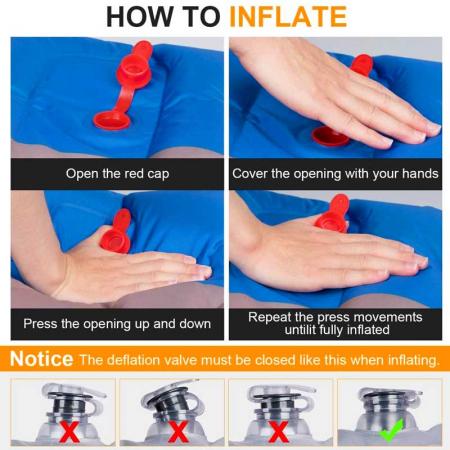 HOW TO INFLATE

Open the red cap

Cover the opening with your hands

Press the opening up and down

Repeat the press movements untilit fully inflated

Notice The deflation valve must be closed like this when inflating.