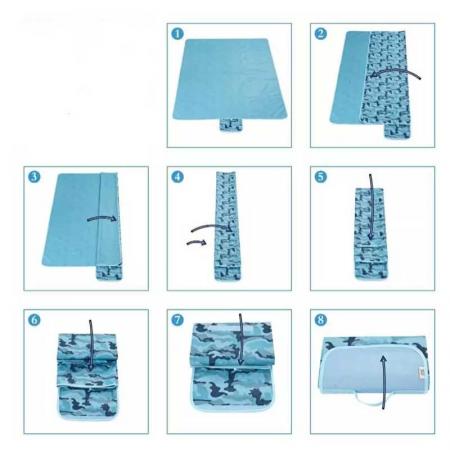 1

2

3

4

5

6

7

8