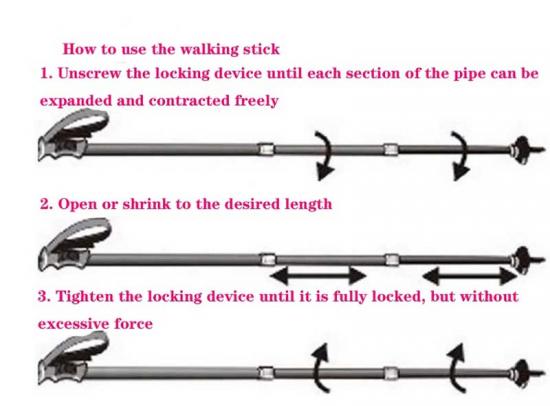 How to use the walking stick

1. Unscrew the locking device until each section of the pipe can be expanded and contracted freely

2. Open or shrink to the desired length

3. Tighten the locking device until it is fully locked, but without excessive force