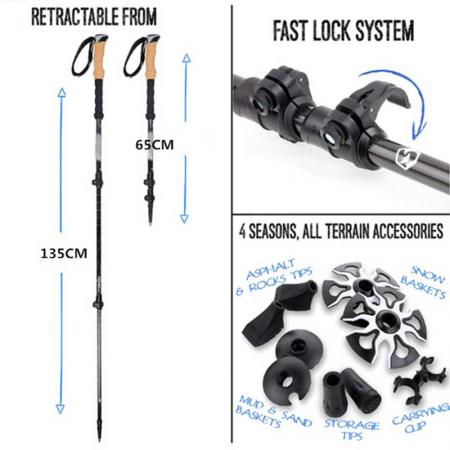 RETRACTABLE FROM

65CM

135CM

FAST LOCK SYSTEM

4 SEASONS, ALL TERRAIN ACCESSORIES

ASPHALT & ROCKS TIPS

SNOW BASKETS

MUD & SAND BASKETS

STORAGE TIPS

CARRYING CLIP