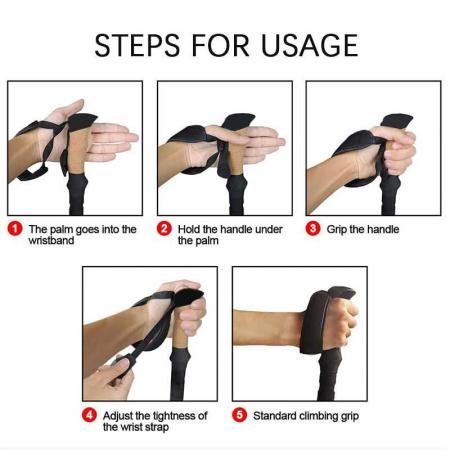 STEPS FOR USAGE

1 The palm goes into the wristband

2 Hold the handle under the palm

3 Grip the handle

4 Adjust the tightness of the wrist strap

5 Standard climbing grip