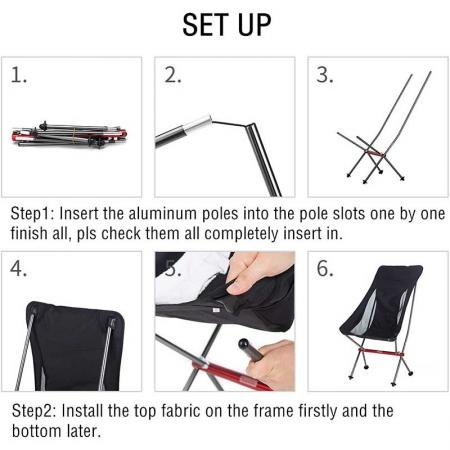 SET UP

1.

2.

3.

Step1: Insert the aluminum poles into the pole slots one by one finish all, pls check them all completely insert in.

4.

5.

6.

Step2: Install the top fabric on the frame firstly and the bottom later.