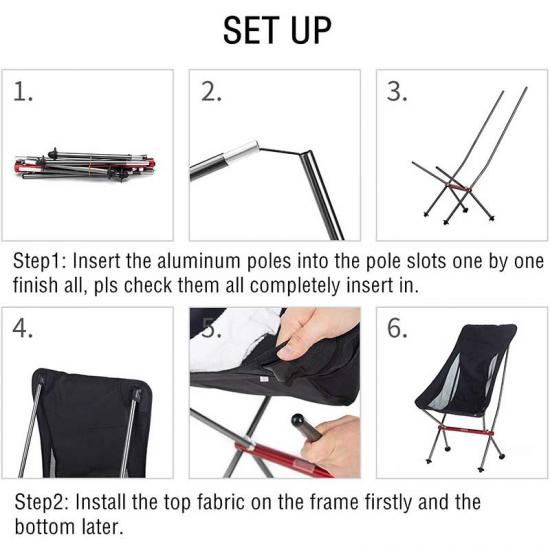 SET UP

1.

2.

3.

Step1: Insert the aluminum poles into the pole slots one by one finish all, pls check them all completely insert in.

4.

5.

6.

Step2: Install the top fabric on the frame firstly and the bottom later.