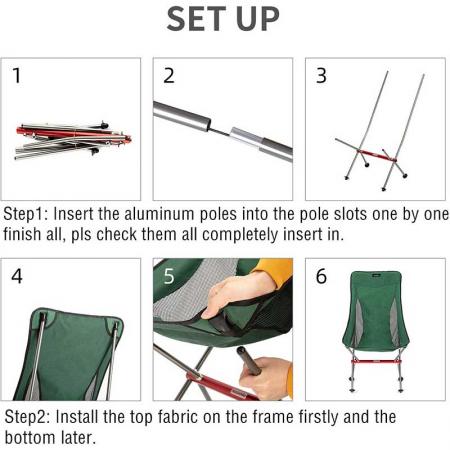 SET UP

1

2

3

Step1: Insert the aluminum poles into the pole slots one by one finish all, pls check them all completely insert in.

4

5

6

Step2: Install the top fabric on the frame firstly and the bottom later.