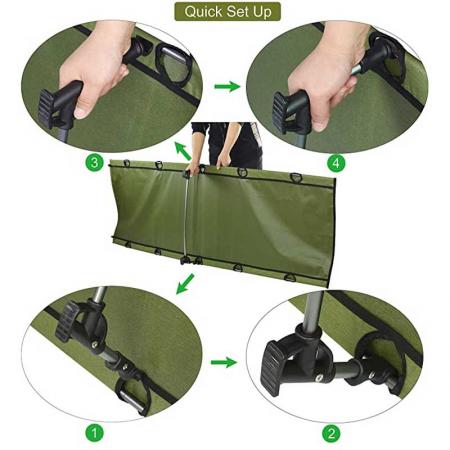 Quick Set Up

3

4

1

2