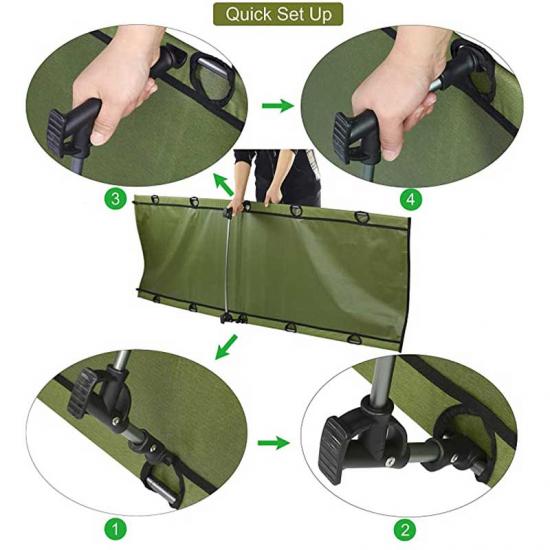 Quick Set Up

3

4

1

2