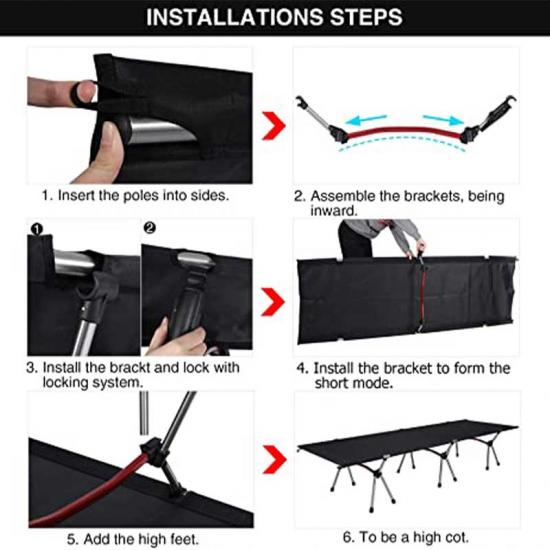 INSTALLATIONS STEPS

1. Insert the poles into sides.

2. Assemble the brackets, being inward.

❶

❷

3. Install the brackt and lock with locking system.

4. Install the bracket to form the short mode.

5. Add the high feet.

6. To be a high cot.