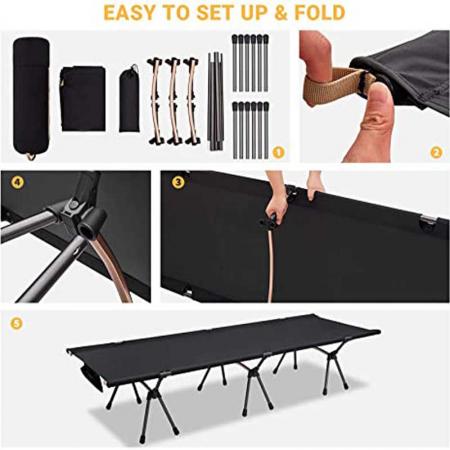 EASY TO SET UP & FOLD

1

2

4

3

5