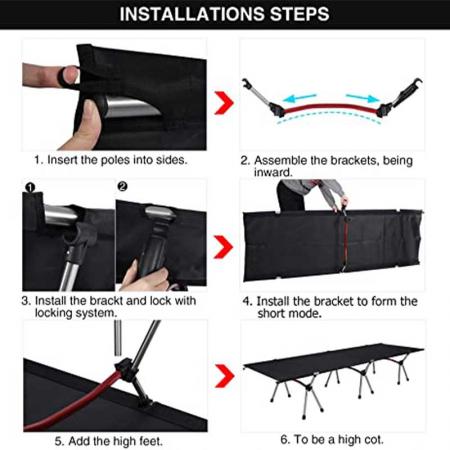 INSTALLATIONS STEPS

1. Insert the poles into sides.

2. Assemble the brackets, being inward.

❶

❷

3. Install the brackt and lock with locking system.

4. Install the bracket to form the short mode.

5. Add the high feet.

6. To be a high cot.