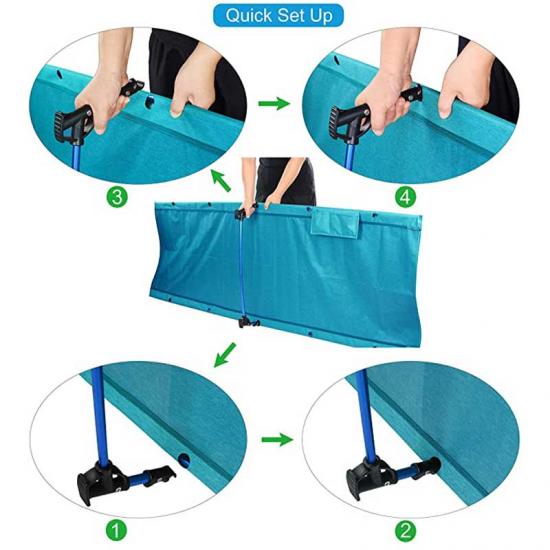 Quick Set Up

3

4

1

2