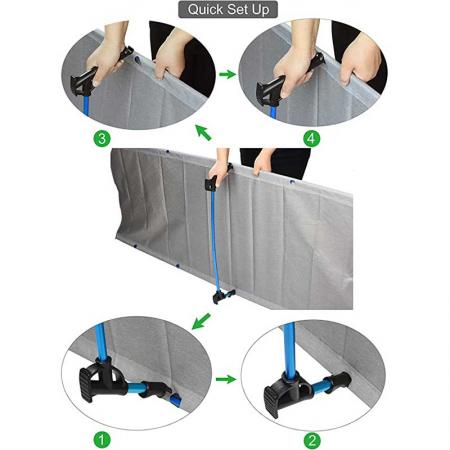 Quick Set Up

3

4

1

2