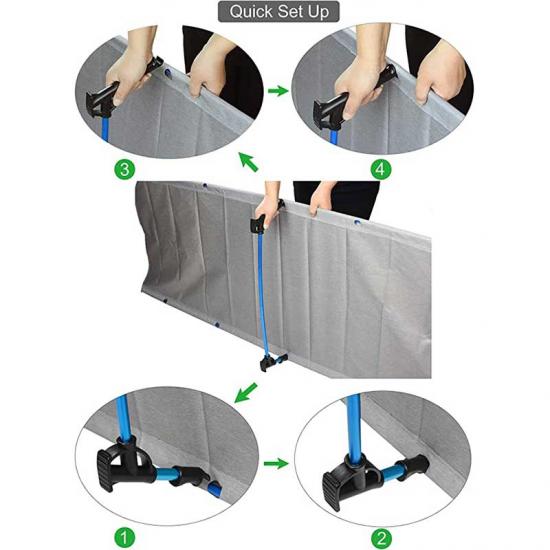 Quick Set Up

3

4

1

2