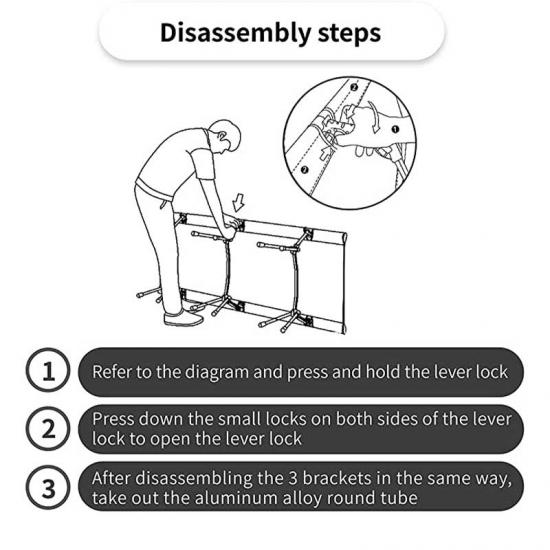 Disassembly steps

2

1

2

1 Refer to the diagram and press and hold the lever lock

2 Press down the small locks on both sides of the lever lock to open the lever lock

3 After disassembling the 3 brackets in the same way, take out the aluminum alloy round tube