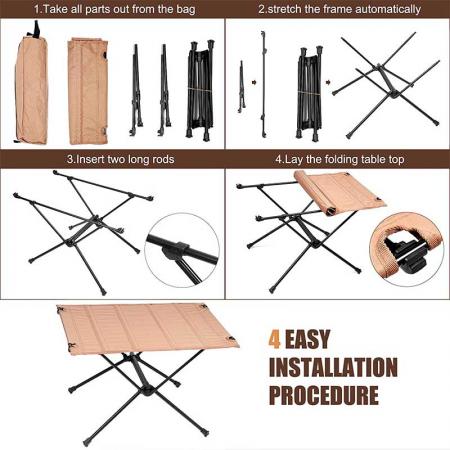 1.Take all parts out from the bag

2.stretch the frame automatically

3.Insert two long rods

4.Lay the folding table top

4 EASY INSTALLATION PROCEDURE