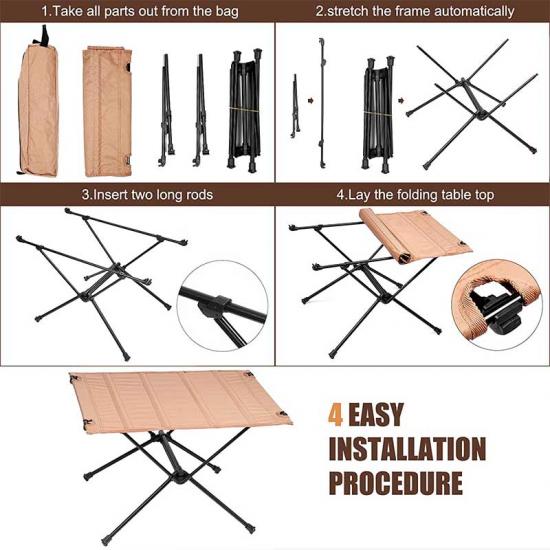 1.Take all parts out from the bag

2.stretch the frame automatically

3.Insert two long rods

4.Lay the folding table top

4 EASY INSTALLATION PROCEDURE