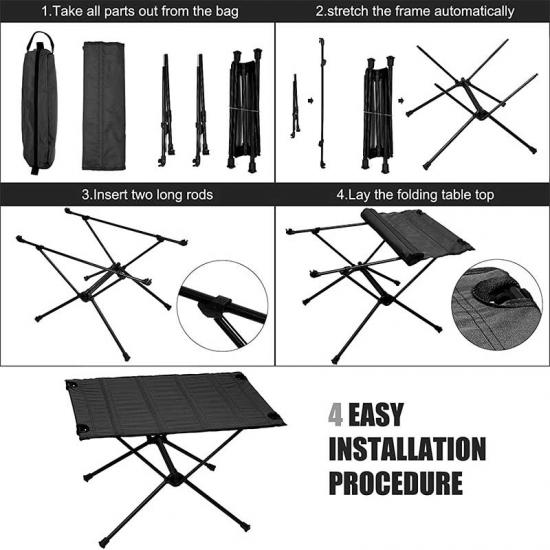 1.Take all parts out from the bag

2.stretch the frame automatically

3.Insert two long rods

4.Lay the folding table top

4 EASY INSTALLATION PROCEDURE