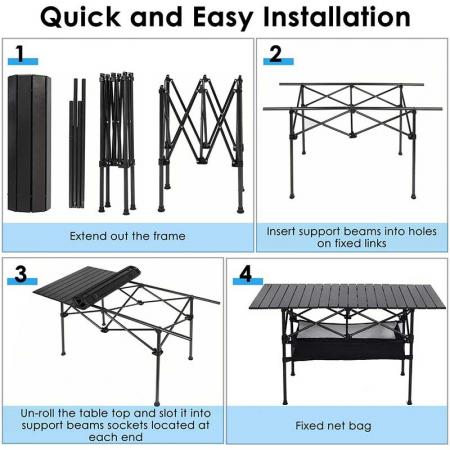 Quick and Easy Installation

1

Extend out the frame

2

Insert support beams into holes on fixed links

3

Un-roll the table top and slot it into support beams sockets located at each end

4

Fixed net bag