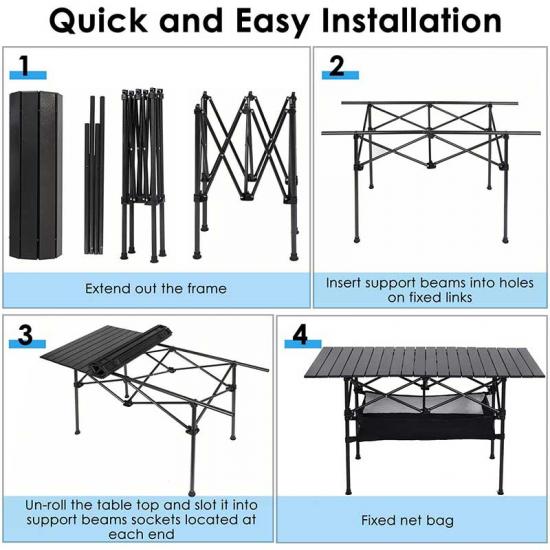 Quick and Easy Installation

1

Extend out the frame

2

Insert support beams into holes on fixed links

3

Un-roll the table top and slot it into support beams sockets located at each end

4

Fixed net bag