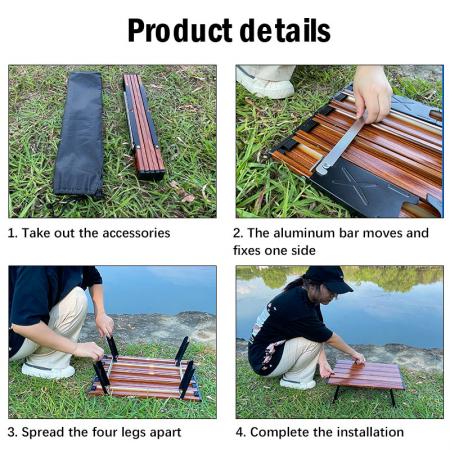 Product details

1. Take out the accessories

2. The aluminum bar moves and fixes one side

3. Spread the four legs apart

4. Complete the installation