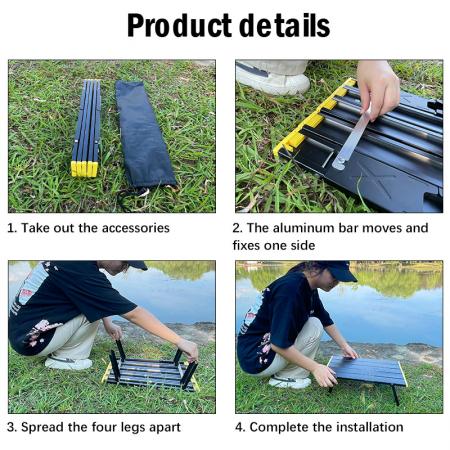 Product details

1. Take out the accessories

2. The aluminum bar moves and fixes one side

3. Spread the four legs apart

4. Complete the installation