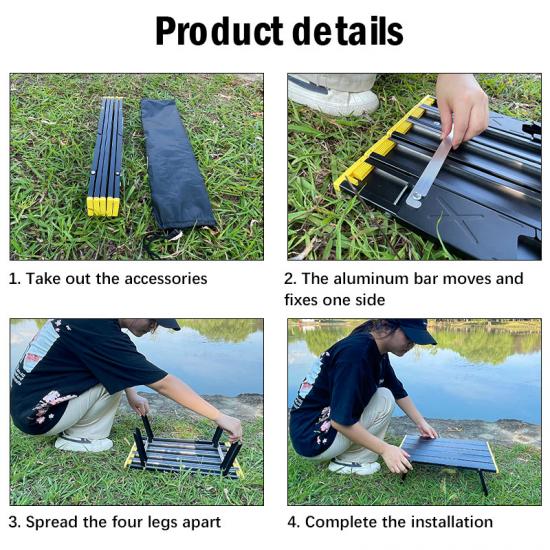 Product details

1. Take out the accessories

2. The aluminum bar moves and fixes one side

3. Spread the four legs apart

4. Complete the installation