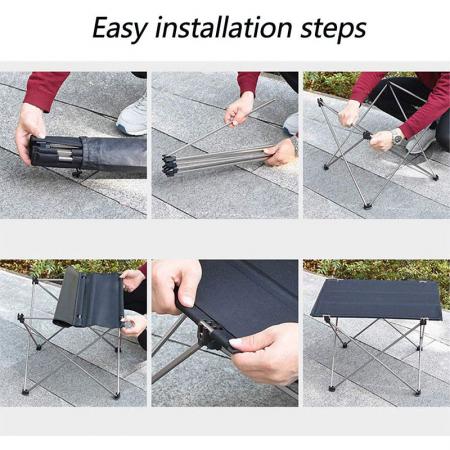 Easy installation steps