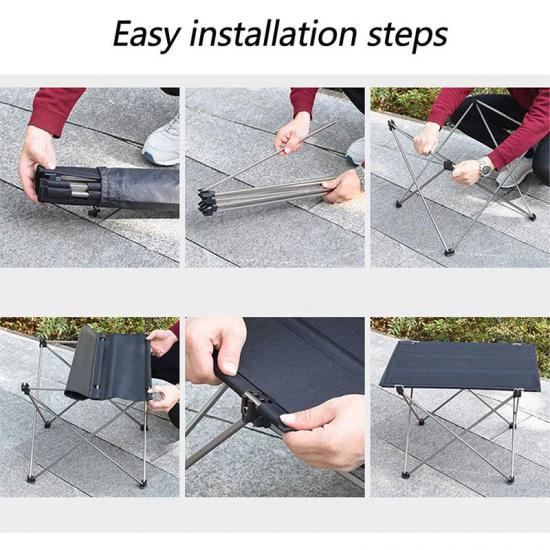 Easy installation steps