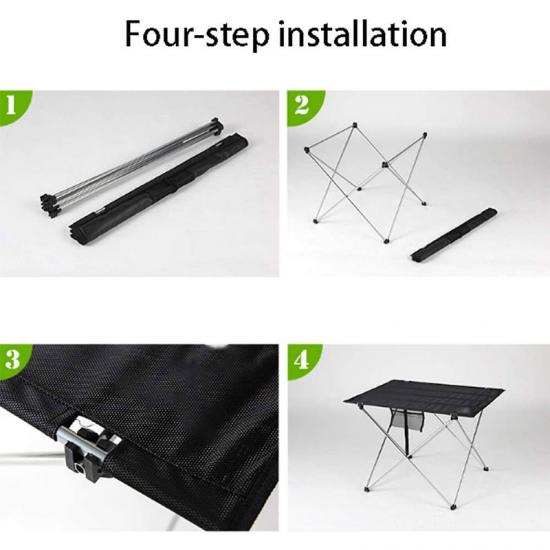 Four-step installation

1

2

3

4