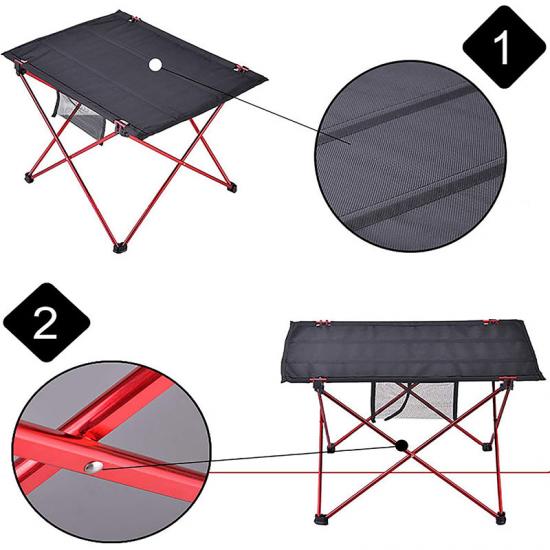 1

2