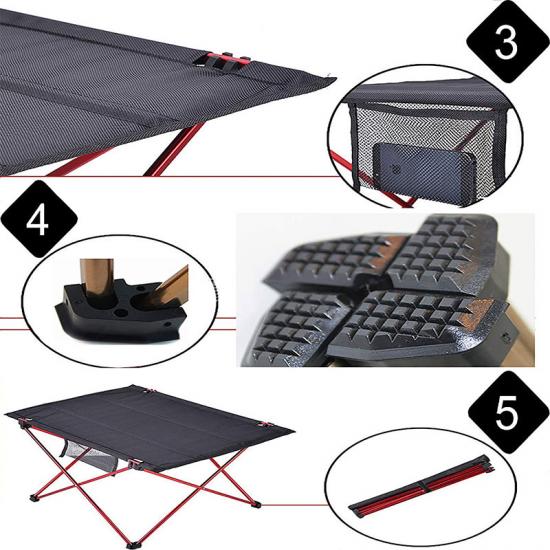 3

4

5