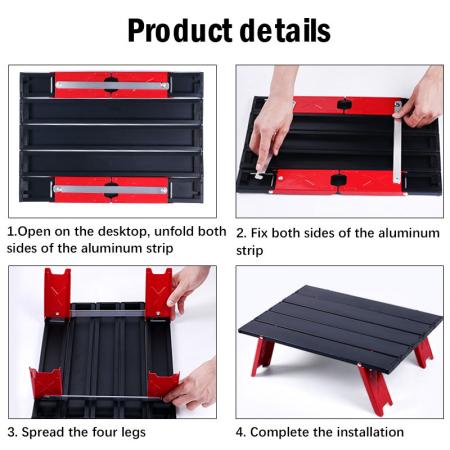 Product details

1.Open on the desktop, unfold both sides of the aluminum strip

2. Fix both sides of the aluminum strip

3. Spread the four legs

4. Complete the installation