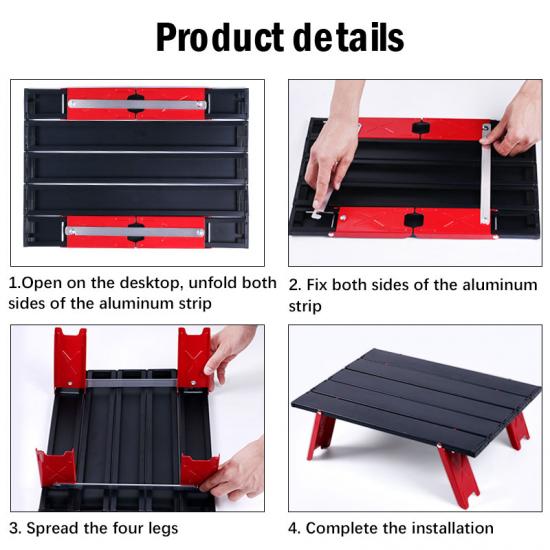 Product details

1.Open on the desktop, unfold both sides of the aluminum strip

2. Fix both sides of the aluminum strip

3. Spread the four legs

4. Complete the installation