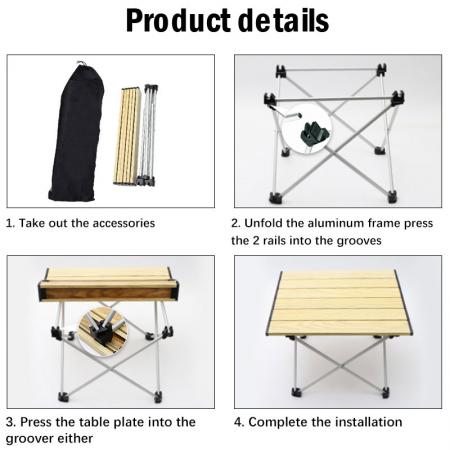 Product details

1. Take out the accessories

2. Unfold the aluminum frame press the 2 rails into the grooves

3. Press the table plate into the groover either

4. Complete the installation