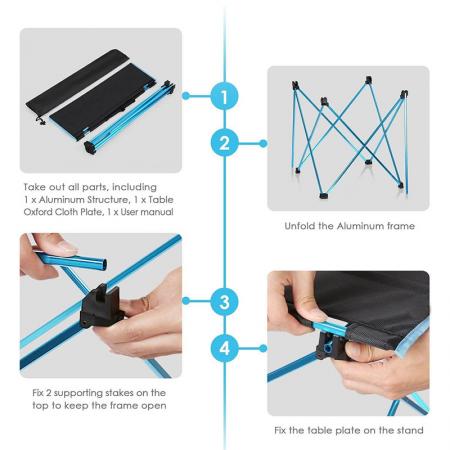 1

Take out all parts, including 1 x Aluminum Structure, 1 x Table Oxford Cloth Plate, 1 x User manual

2

Unfold the Aluminum frame

3

Fix 2 supporting stakes on the top to keep the frame open

4

Fix the table plate on the stand