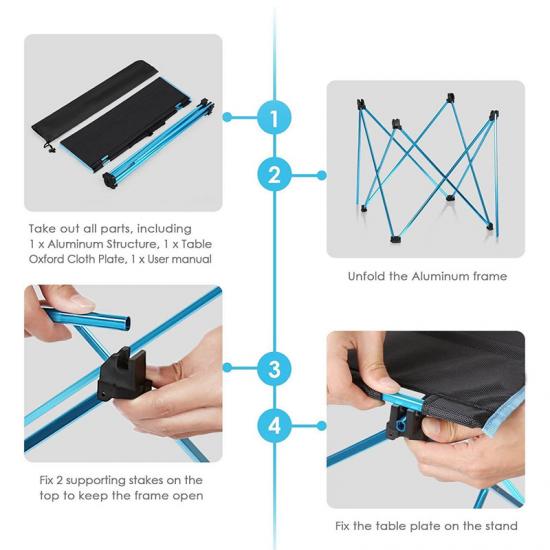 1

Take out all parts, including 1 x Aluminum Structure, 1 x Table Oxford Cloth Plate, 1 x User manual

2

Unfold the Aluminum frame

3

Fix 2 supporting stakes on the top to keep the frame open

4

Fix the table plate on the stand