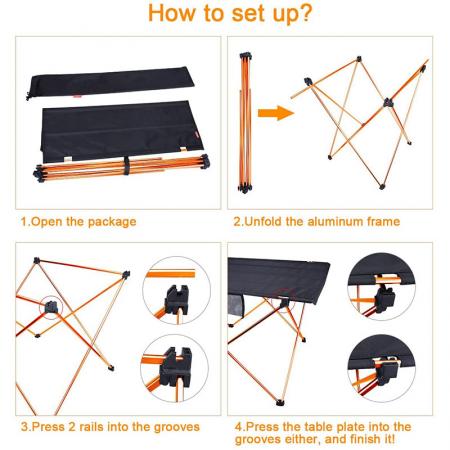 How to set up?

1.Open the package

2.Unfold the aluminum frame

3.Press 2 rails into the grooves

4.Press the table plate into the grooves either, and finish it!