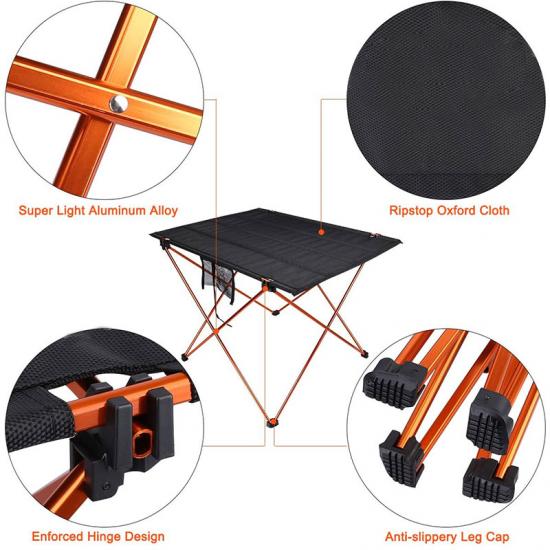 Super Light Aluminum Alloy

Ripstop Oxford Cloth

Enforced Hinge Design

Anti-slippery Leg Cap