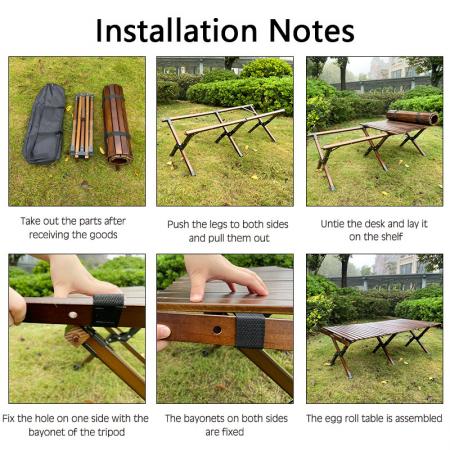 Installation Notes

Take out the parts after receiving the goods

Push the legs to both sides and pull them out

Untie the desk and lay it on the shelf

Fix the hole on one side with the bayonet of the tripod

The bayonets on both sides are fixed

The egg roll table is assembled